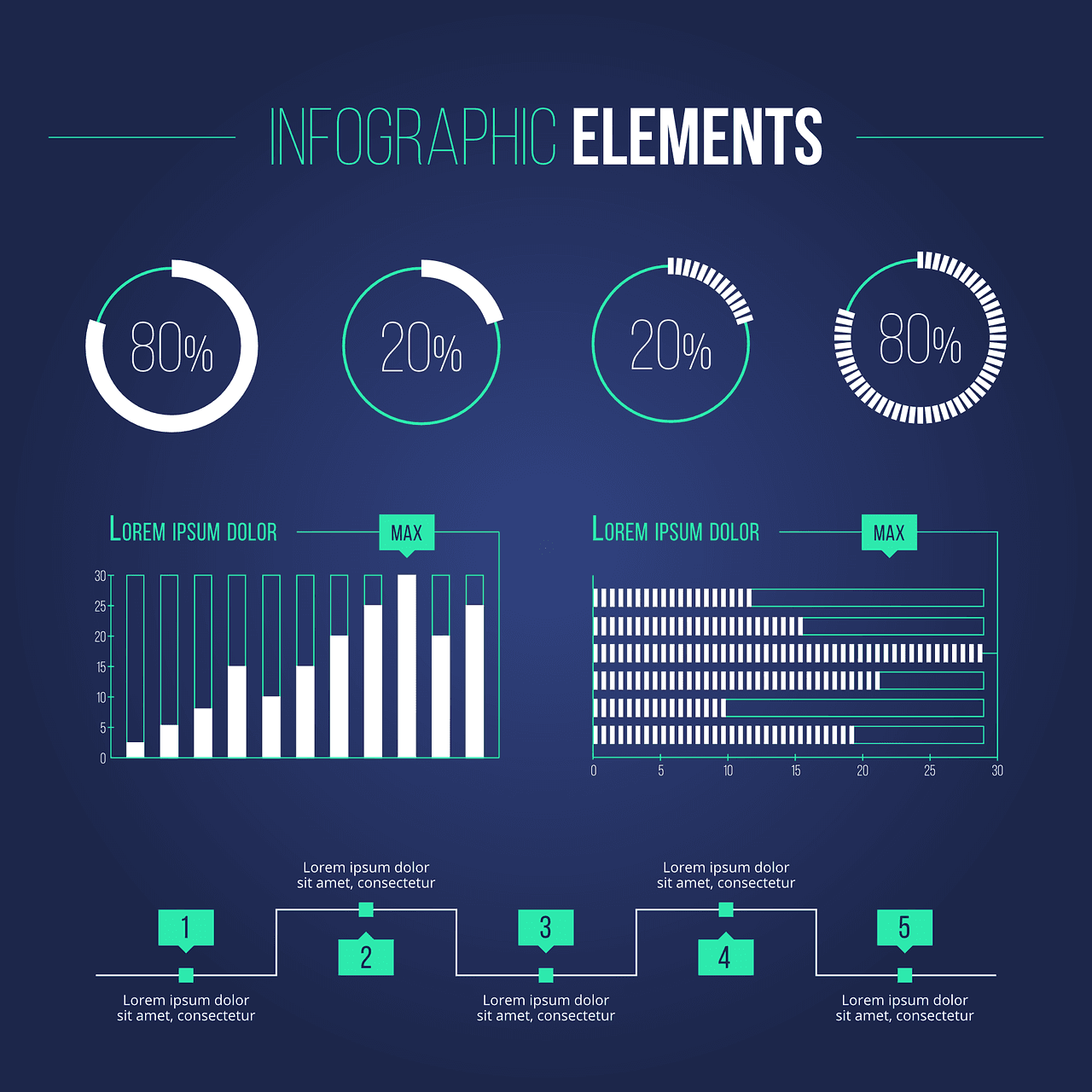 INFOGRAPHIC ELEMENTS

80%

20%

20%

80%

LOREM IPSUM DOLOR

MAX

30
25
20
15
10
5
0

LOREM IPSUM DOLOR

MAX

0 5 10 15 20 25 30

Lorem ipsum dolor sit amet, consectetur

Lorem ipsum dolor sit amet, consectetur

1

2

3

4

5

Lorem ipsum dolor sit amet, consectetur

Lorem ipsum dolor sit amet, consectetur

Lorem ipsum dolor sit amet, consectetur